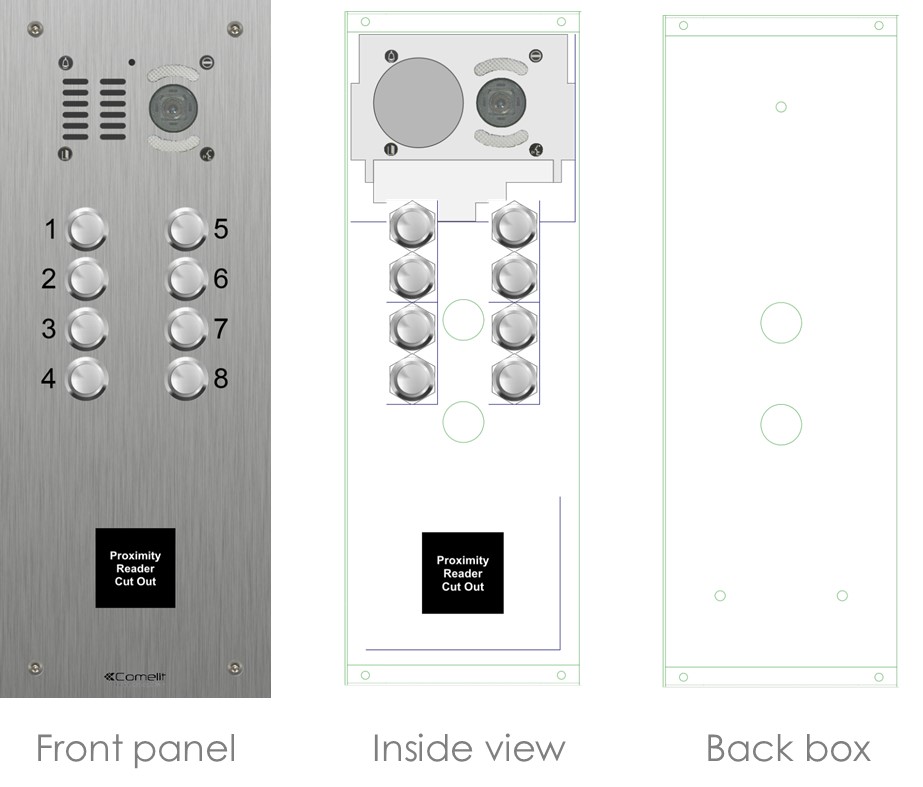 1
2
3
4
5
6
7
8

Proximity Reader Cut Out

Comelit

Proximity Reader Cut Out

Front panel

Inside view

Back box